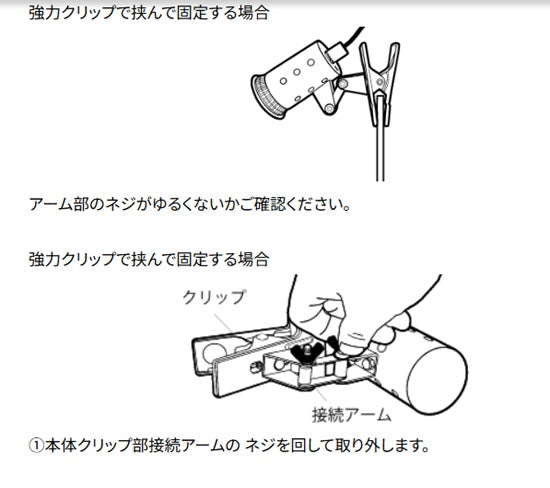 強力クリップで挟んで固定する場合

アーム部のネジがゆるくないかご確認ください。

強力クリップで挟んで固定する場合

クリップ

接続アーム

①本体クリップ部接続アームの ネジを回して取り外します。