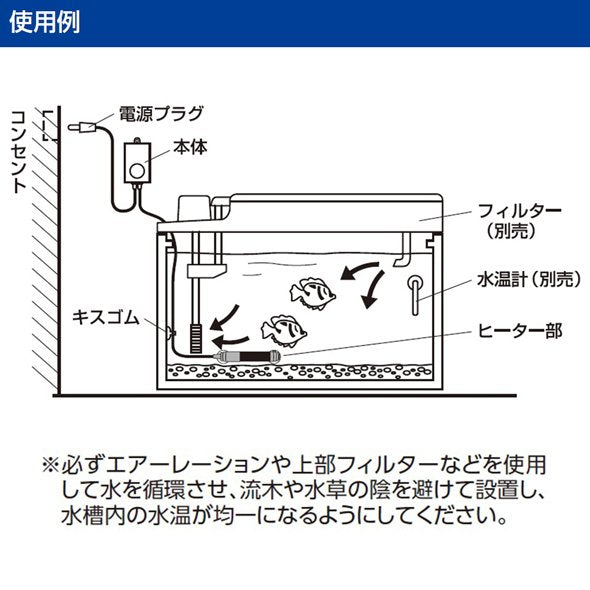 使用例

コンセント

電源プラグ

本体

フィルター（別売）

水温計（別売）

キスゴム

ヒーター部

※必ずエアーレーションや上部フィルターなどを使用して水を循環させ、流木や水草の陰を避けて設置し、水槽内の水温が均一になるようにしてください。