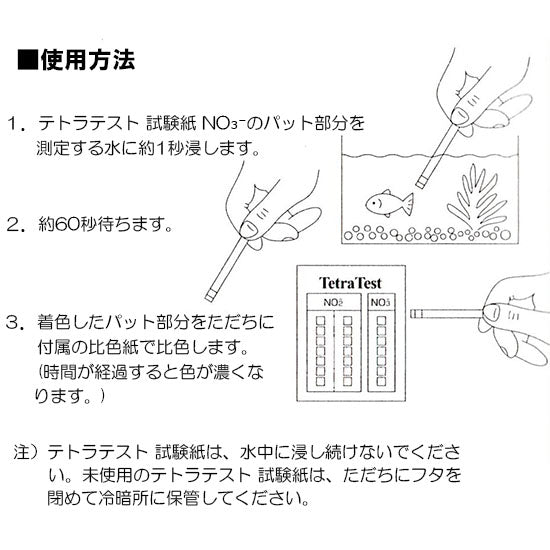 ■使用方法

1．テトラテスト 試験紙 $NO_3^-$のパット部分を測定する水に約1秒浸します。

2．約60秒待ちます。

3．着色したパット部分をただちに付属の比色紙で比色します。（時間が経過すると色が濃くなります。）

TetraTest

$NO_2^-$

$NO_3^-$

注）テトラテスト 試験紙は、水中に浸し続けないでください。未使用のテトラテスト 試験紙は、ただちにフタを閉めて冷暗所に保管してください。