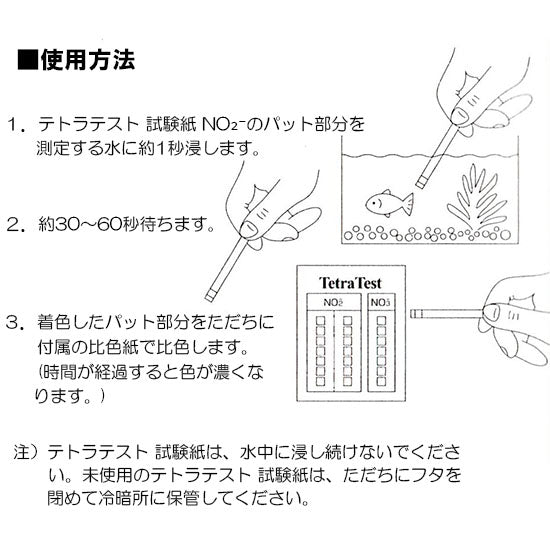 ■使用方法

1．テトラテスト 試験紙 $NO_2^-$のパット部分を測定する水に約1秒浸します。

2．約30～60秒待ちます。

3．着色したパット部分をただちに付属の比色紙で比色します。（時間が経過すると色が濃くなります。）

TetraTest

$NO_2^-$

$NO_3^-$

注）テトラテスト 試験紙は、水中に浸し続けないでください。未使用のテトラテスト 試験紙は、ただちにフタを閉めて冷暗所に保管してください。