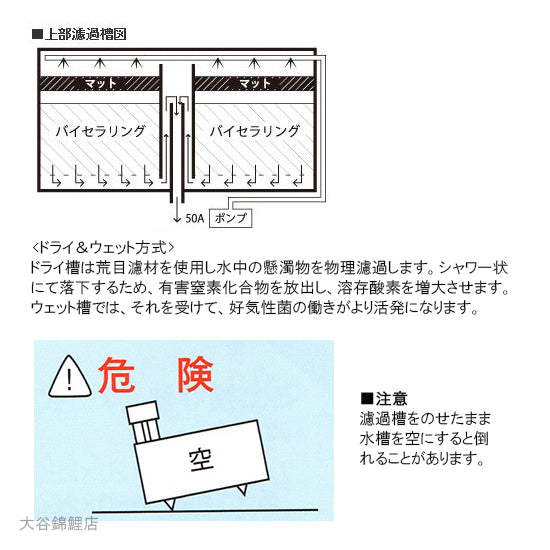 ■上部濾過槽図

マット

マット

バイセラリング

バイセラリング

50A

ポンプ

<ドライ＆ウェット方式>
ドライ槽は荒目濾材を使用し水中の懸濁物を物理濾過します。シャワー状にて落下するため、有害窒素化合物を放出し、溶存酸素を増大させます。ウェット槽では、それを受けて、好気性菌の働きがより活発になります。

!

危　険

空

■注意
濾過槽をのせたまま水槽を空にすると倒れることがあります。

大谷錦鯉店